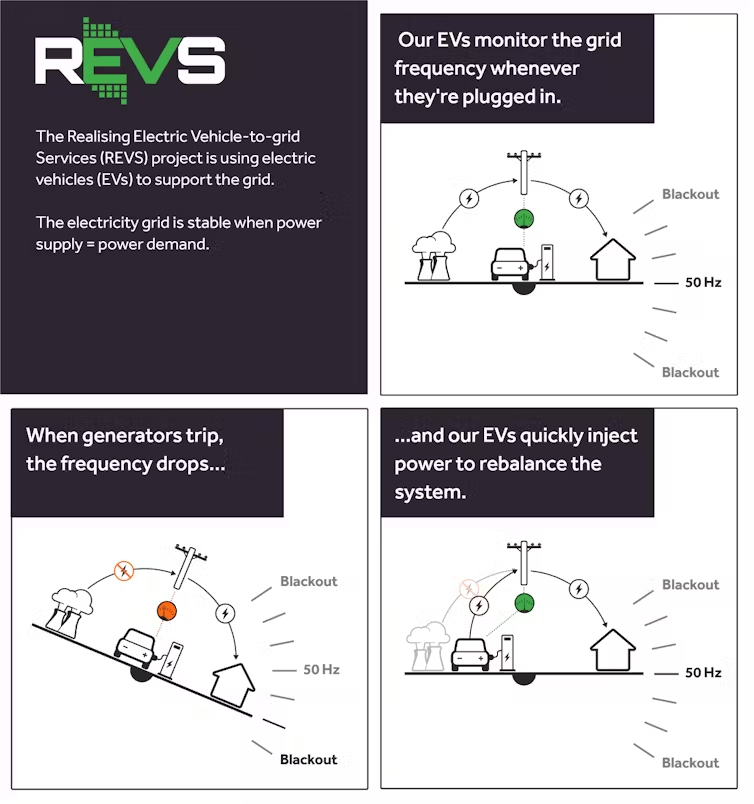 REVS

The Realising Electric Vehicle-to-grid Services (REVS) project is using electric vehicles (EVs) to support the grid.

The electricity grid is stable when power supply = power demand.

Our EVs monitor the grid frequency whenever they're plugged in.

Blackout

50 Hz

Blackout

When generators trip, the frequency drops...

Blackout

50 Hz

Blackout

...and our EVs quickly inject power to rebalance the system.

Blackout

50 Hz

Blackout